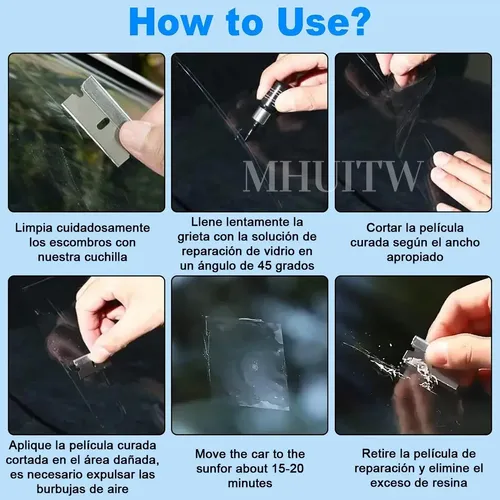 How to Use?

MHUITW

Limpia cuidadosamente los escombros con nuestra cuchilla

Llene lentamente la grieta con la solución de reparación de vidrio en un ángulo de 45 grados

Cortar la película curada según el ancho apropiado

Aplique la película curada cortada en el área dañada, es necesario expulsar las burbujas de aire

Move the car to the sunfor about 15-20 minutes

Retire la película de reparación y elimine el exceso de resina