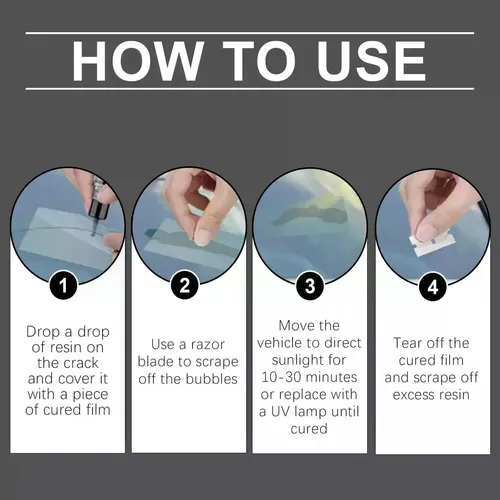 HOW TO USE

1

Drop a drop of resin on the crack and cover it with a piece of cured film

2

Use a razor blade to scrape off the bubbles

3

Move the vehicle to direct sunlight for 10-30 minutes or replace with a UV lamp until cured

4

Tear off the cured film and scrape off excess resin