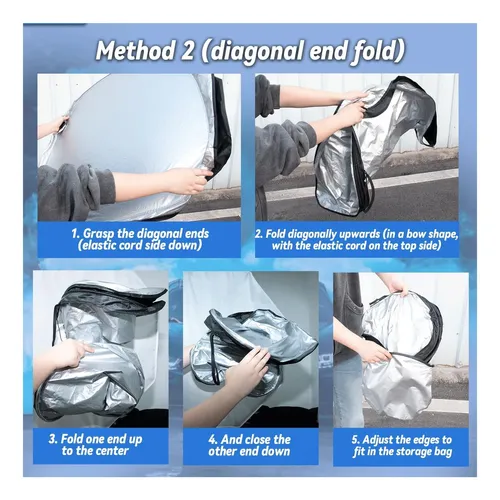 Method 2 (diagonal end fold)

1. Grasp the diagonal ends (elastic cord side down)

2. Fold diagonally upwards (in a bow shape, with the elastic cord on the top side)

3. Fold one end up to the center

4. And close the other end down

5. Adjust the edges to fit in the storage bag