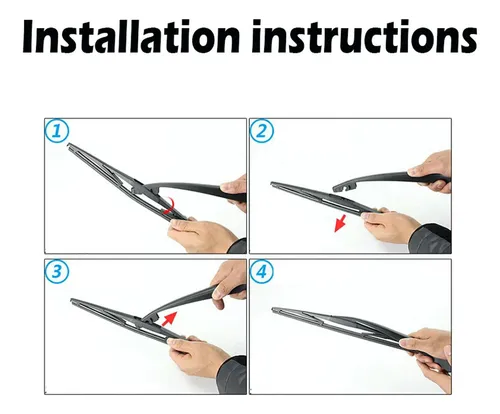 Installation instructions

1

2

3

4