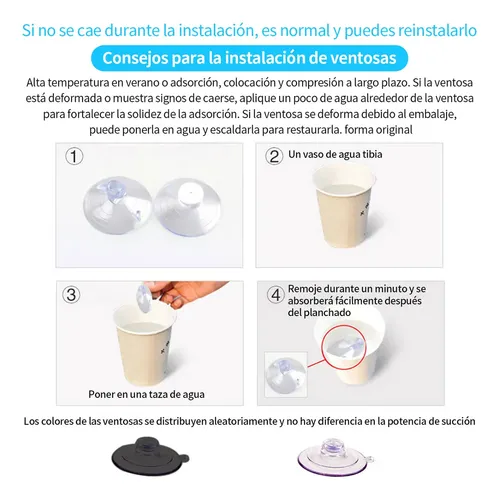 Si no se cae durante la instalación, es normal y puedes reinstalarlo

Consejos para la instalación de ventosas

Alta temperatura en verano o adsorción, colocación y compresión a largo plazo. Si la ventosa está deformada o muestra signos de caerse, aplique un poco de agua alrededor de la ventosa para fortalecer la solidez de la adsorción. Si la ventosa se deforma debido al embalaje, puede ponerla en agua y escaldarla para restaurarla. forma original

①

② Un vaso de agua tibia

③

Poner en una taza de agua

④ Remoje durante un minuto y se absorberá fácilmente después del planchado

Los colores de las ventosas se distribuyen aleatoriamente y no hay diferencia en la potencia de succión