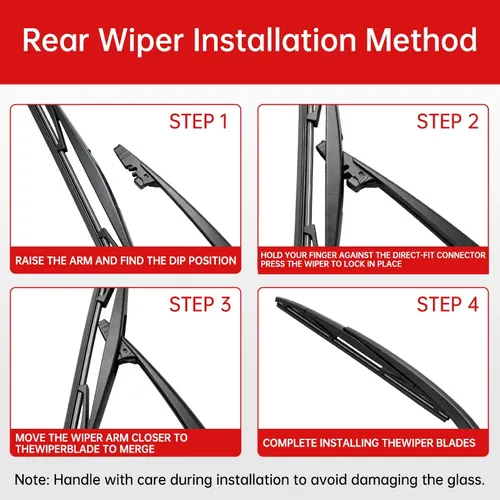 Rear Wiper Installation Method

STEP 1

RAISE THE ARM AND FIND THE DIP POSITION

STEP 2

HOLD YOUR FINGER AGAINST THE DIRECT-FIT CONNECTOR
PRESS THE WIPER TO LOCK IN PLACE

STEP 3

MOVE THE WIPER ARM CLOSER TO THEWIPERBLADE TO MERGE

STEP 4

COMPLETE INSTALLING THEWIPER BLADES

Note: Handle with care during installation to avoid damaging the glass.