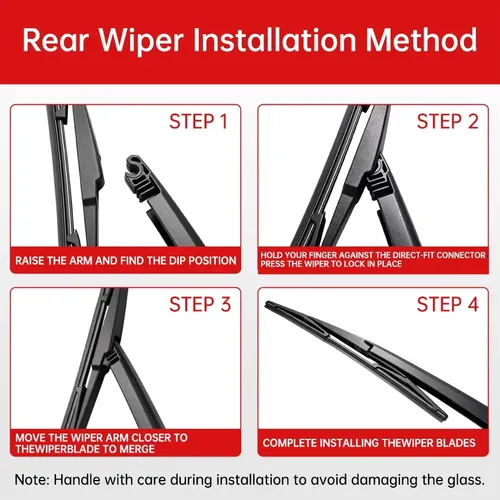 Rear Wiper Installation Method

STEP 1

RAISE THE ARM AND FIND THE DIP POSITION

STEP 2

HOLD YOUR FINGER AGAINST THE DIRECT-FIT CONNECTOR PRESS THE WIPER TO LOCK IN PLACE

STEP 3

MOVE THE WIPER ARM CLOSER TO THEWIPERBLADE TO MERGE

STEP 4

COMPLETE INSTALLING THEWIPER BLADES

Note: Handle with care during installation to avoid damaging the glass.