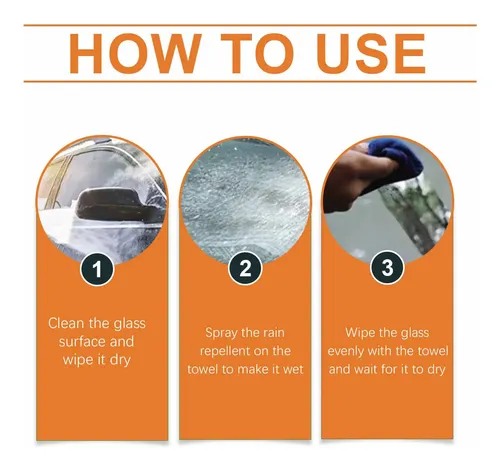 HOW TO USE

1

Clean the glass surface and wipe it dry

2

Spray the rain repellent on the towel to make it wet

3

Wipe the glass evenly with the towel and wait for it to dry