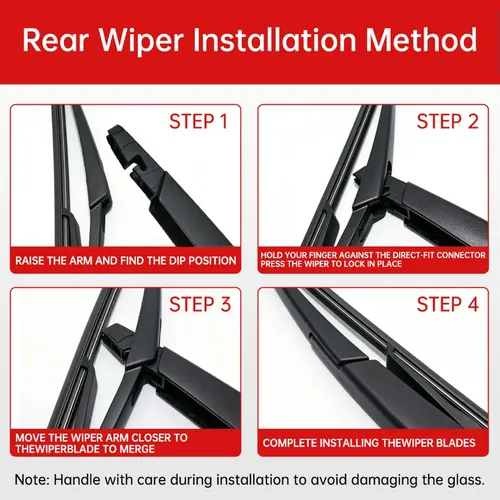 Rear Wiper Installation Method

STEP 1

RAISE THE ARM AND FIND THE DIP POSITION

STEP 2

HOLD YOUR FINGER AGAINST THE DIRECT-FIT CONNECTOR PRESS THE WIPER TO LOCK IN PLACE

STEP 3

MOVE THE WIPER ARM CLOSER TO THEWIPERBLADE TO MERGE

STEP 4

COMPLETE INSTALLING THEWIPER BLADES

Note: Handle with care during installation to avoid damaging the glass.