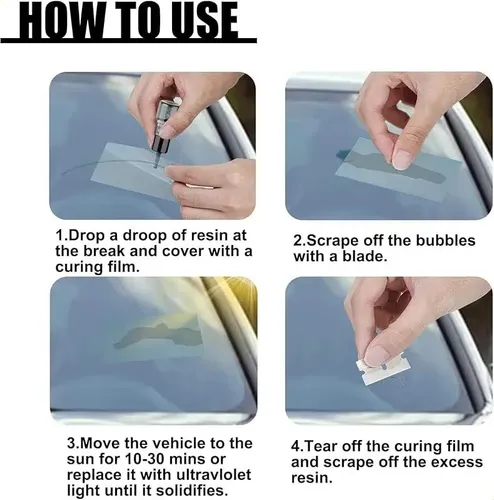 HOW TO USE

1.Drop a droop of resin at the break and cover with a curing film.

2.Scrape off the bubbles with a blade.

3.Move the vehicle to the sun for 10-30 mins or replace it with ultravlolet light until it solidifies.

4.Tear off the curing film and scrape off the excess resin.