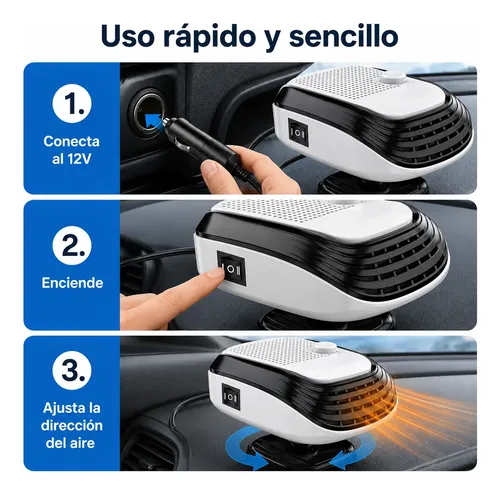 Uso rápido y sencillo

1.
Conecta al 12V

2.
Enciende

3.
Ajusta la dirección del aire