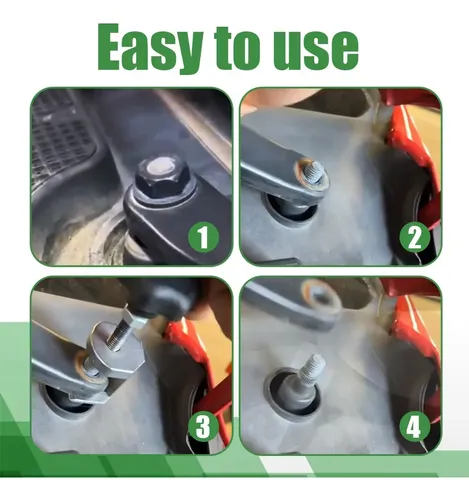 Easy to use

1

2

3

4