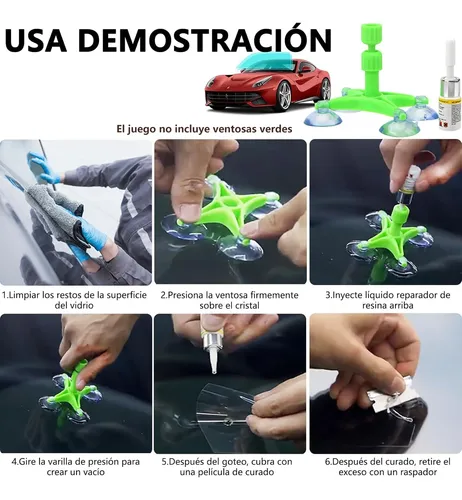 USA DEMOSTRACIÓN

El juego no incluye ventosas verdes

1.Limpiar los restos de la superficie del vidrio

2.Presiona la ventosa firmemente sobre el cristal

3.Inyecte líquido reparador de resina arriba

4.Gire la varilla de presión para crear un vacío

5.Después del goteo, cubra con una película de curado

6.Después del curado, retire el exceso con un raspador