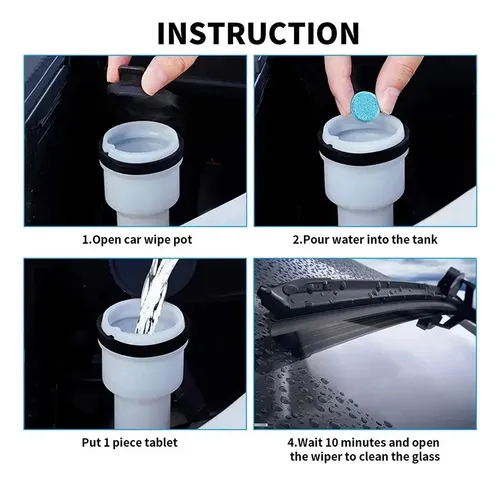 INSTRUCTION

1.Open car wipe pot

2.Pour water into the tank

Put 1 piece tablet

4.Wait 10 minutes and open the wiper to clean the glass