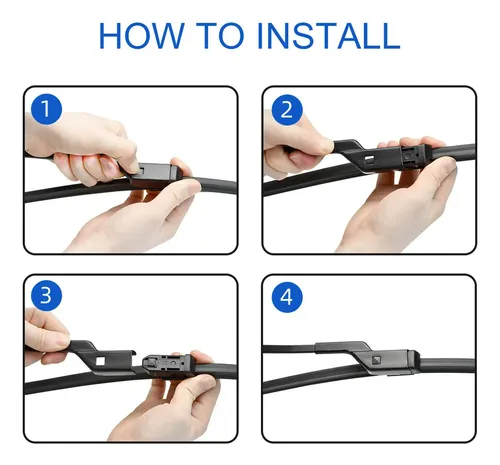 HOW TO INSTALL

1

2

3

4