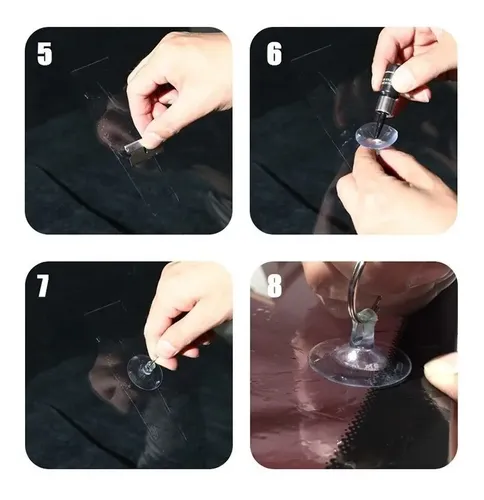 5

6

7

8