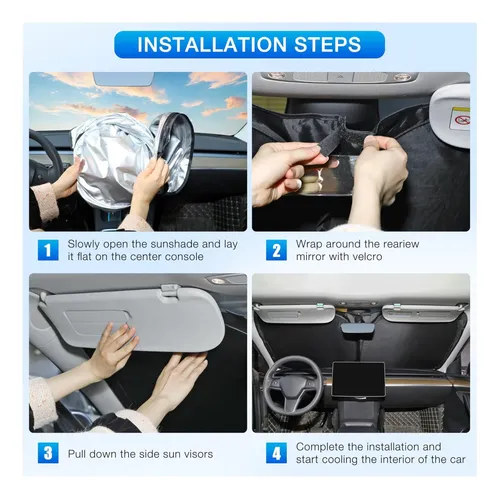 INSTALLATION STEPS

1 Slowly open the sunshade and lay it flat on the center console

2 Wrap around the reariew mirror with velcro

3 Pull down the side sun visors

4 Complete the installation and start cooling the interior of the car