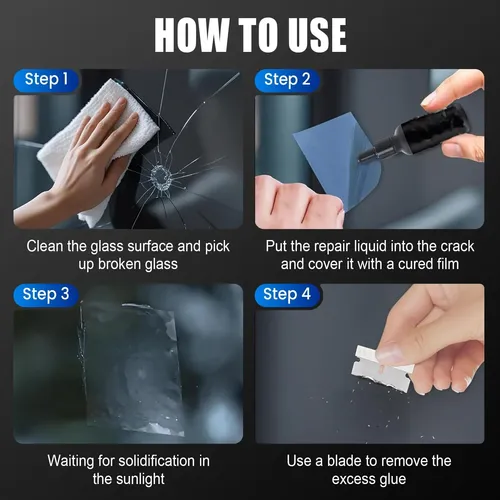 HOW TO USE

Step 1

Clean the glass surface and pick up broken glass

Step 2

Put the repair liquid into the crack and cover it with a cured film

Step 3

Waiting for solidification in the sunlight

Step 4

Use a blade to remove the excess glue