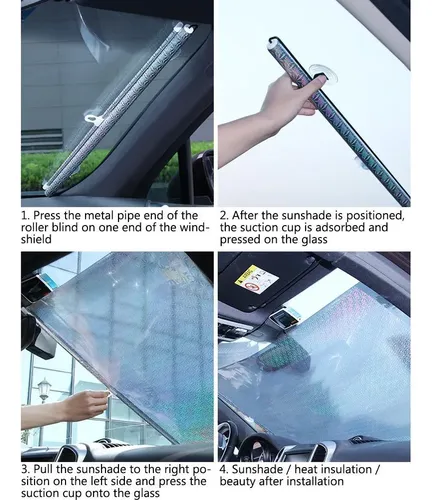 1. Press the metal pipe end of the roller blind on one end of the windshield

2. After the sunshade is positioned, the suction cup is adsorbed and pressed on the glass

3. Pull the sunshade to the right position on the left side and press the suction cup onto the glass

4. Sunshade / heat insulation / beauty after installation