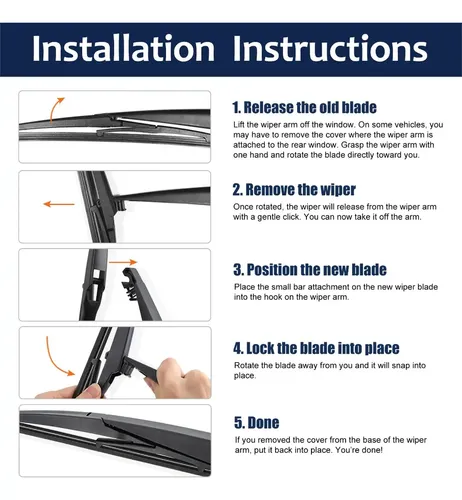 Installation Instructions

1. Release the old blade

Lift the wiper arm off the window. On some vehicles, you may have to remove the cover where the wiper arm is attached to the rear window. Grasp the wiper arm with one hand and rotate the blade directly toward you.

2. Remove the wiper

Once rotated, the wiper will release from the wiper arm with a gentle click. You can now take it off the arm.

3. Position the new blade

Place the small bar attachment on the new wiper blade into the hook on the wiper arm.

4. Lock the blade into place

Rotate the blade away from you and it will snap into place.

5. Done

If you removed the cover from the base of the wiper arm, put it back into place. You're done!