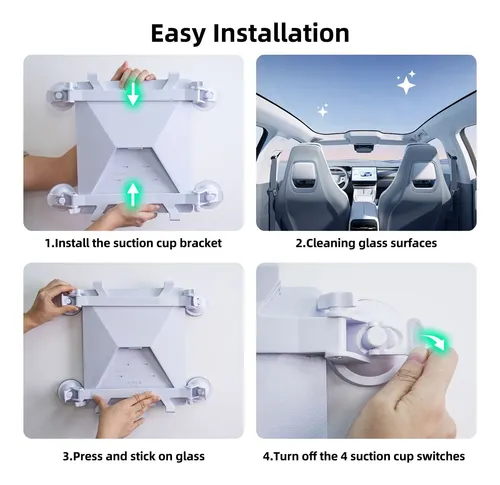 Easy Installation

1.Install the suction cup bracket

2.Cleaning glass surfaces

3.Press and stick on glass

4.Turn off the 4 suction cup switches