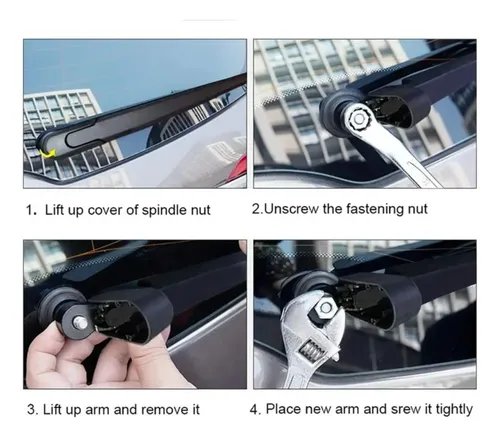 1. Lift up cover of spindle nut

2.Unscrew the fastening nut

3. Lift up arm and remove it

4. Place new arm and srew it tightly