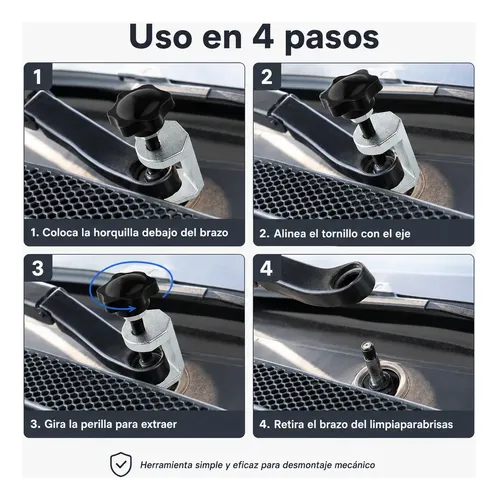 Uso en 4 pasos

1

1. Coloca la horquilla debajo del brazo

2

2. Alinea el tornillo con el eje

3

3. Gira la perilla para extraer

4

4. Retira el brazo del limpiaparabrisas

Herramienta simple y eficaz para desmontaje mecánico