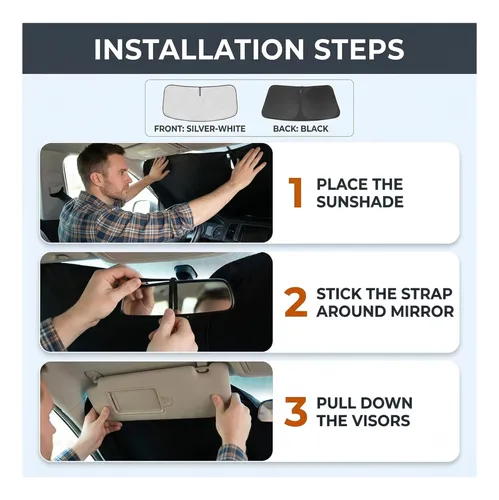 INSTALLATION STEPS

FRONT: SILVER-WHITE

BACK: BLACK

1 PLACE THE SUNSHADE

2 STICK THE STRAP AROUND MIRROR

3 PULL DOWN THE VISORS