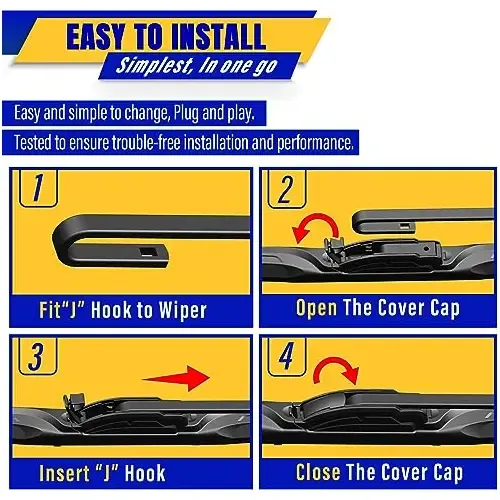 EASY TO INSTALL
Simplest, In one go

Easy and simple to change, Plug and play.

Tested to ensure trouble-free installation and performance.

1
Fit"J" Hook to Wiper

2
Open The Cover Cap

3
Insert "J" Hook

4
Close The Cover Cap