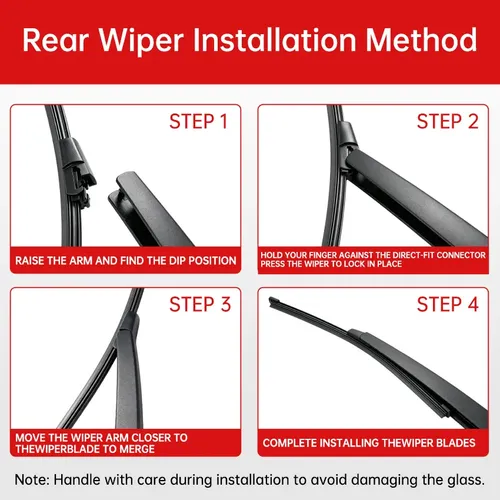 Rear Wiper Installation Method

STEP 1

RAISE THE ARM AND FIND THE DIP POSITION

STEP 2

HOLD YOUR FINGER AGAINST THE DIRECT-FIT CONNECTOR PRESS THE WIPER TO LOCK IN PLACE

STEP 3

MOVE THE WIPER ARM CLOSER TO THEWIPERBLADE TO MERGE

STEP 4

COMPLETE INSTALLING THEWIPER BLADES

Note: Handle with care during installation to avoid damaging the glass.