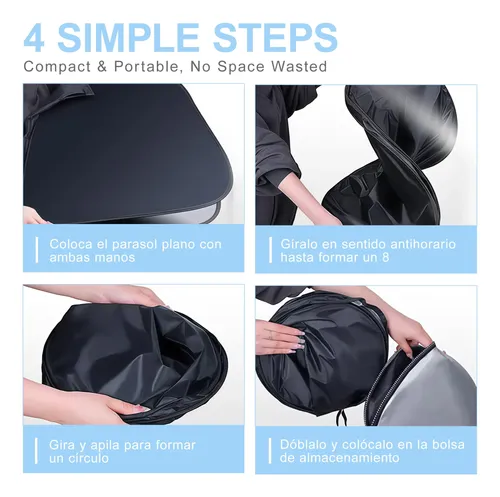 4 SIMPLE STEPS
Compact & Portable, No Space Wasted

Coloca el parasol plano con ambas manos

Gíralo en sentido antihorario hasta formar un 8

Gira y apila para formar un círculo

Dóblalo y colócalo en la bolsa de almacenamiento