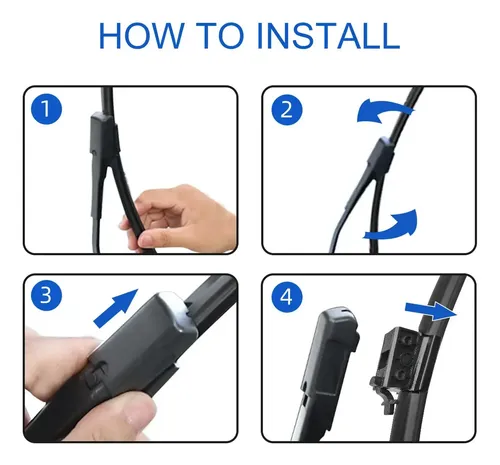 HOW TO INSTALL

1

2

3

4