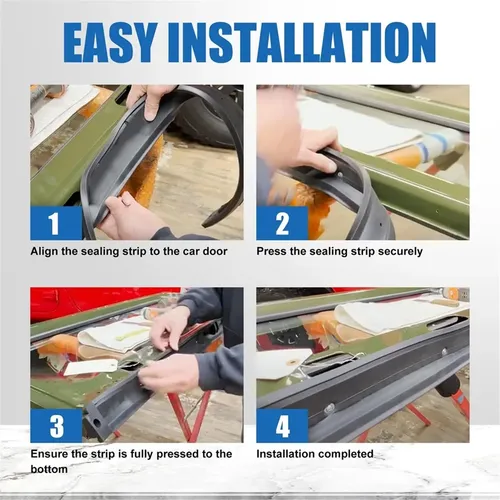 EASY INSTALLATION

1
Align the sealing strip to the car door

2
Press the sealing strip securely

3
Ensure the strip is fully pressed to the bottom

4
Installation completed