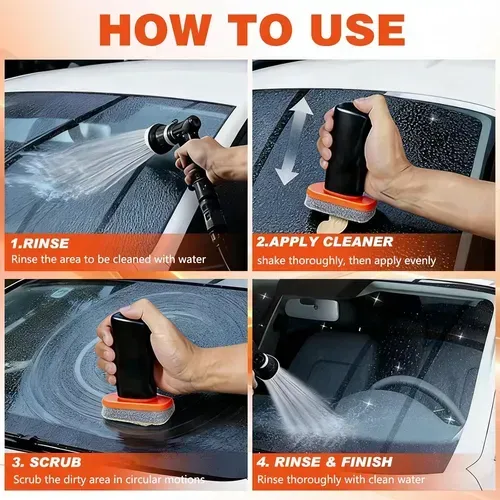 HOW TO USE

1.RINSE
Rinse the area to be cleaned with water

2.APPLY CLEANER
shake thoroughly, then apply evenly

3. SCRUB
Scrub the dirty area in circular motions

4. RINSE & FINISH
Rinse thoroughly with clean water