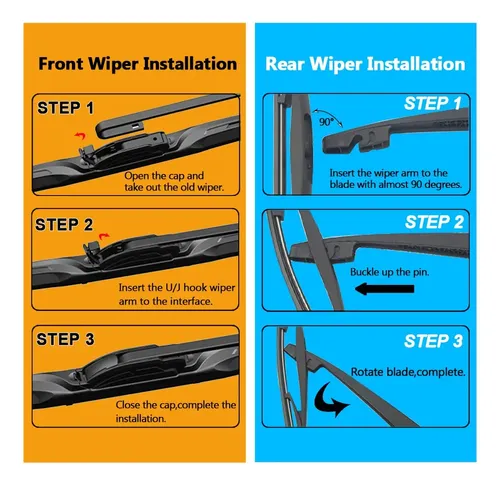 Front Wiper Installation

STEP 1

Open the cap and take out the old wiper.

STEP 2

Insert the U/J hook wiper arm to the interface.

STEP 3

Close the cap,complete the installation.

Rear Wiper Installation

STEP 1

90°

Insert the wiper arm to the blade with almost 90 degrees.

STEP 2

Buckle up the pin.

STEP 3

Rotate blade,complete.