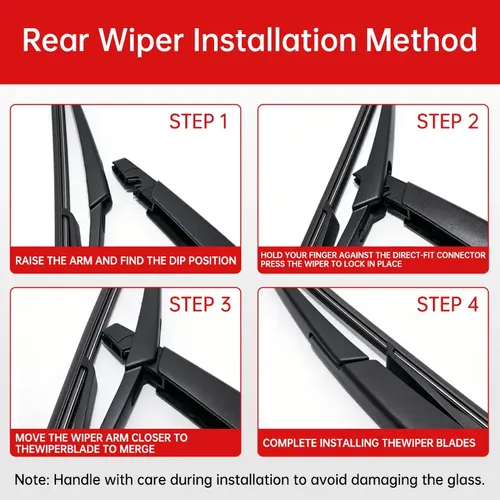 Rear Wiper Installation Method

STEP 1

RAISE THE ARM AND FIND THE DIP POSITION

STEP 2

HOLD YOUR FINGER AGAINST THE DIRECT-FIT CONNECTOR
PRESS THE WIPER TO LOCK IN PLACE

STEP 3

MOVE THE WIPER ARM CLOSER TO THEWIPERBLADE TO MERGE

STEP 4

COMPLETE INSTALLING THEWIPER BLADES

Note: Handle with care during installation to avoid damaging the glass.