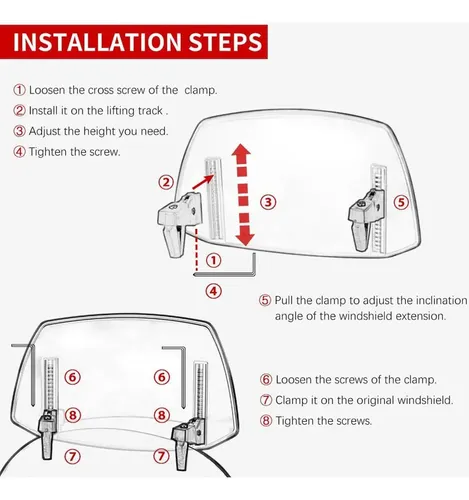 INSTALLATION STEPS

① Loosen the cross screw of the clamp.
② Install it on the lifting track .
③ Adjust the height you need.
④ Tighten the screw.

②
③
⑤
①
④

⑤ Pull the clamp to adjust the inclination angle of the windshield extension.

⑥
⑥
⑧
⑧
⑦
⑦

⑥ Loosen the screws of the clamp.
⑦ Clamp it on the original windshield.
⑧ Tighten the screws.