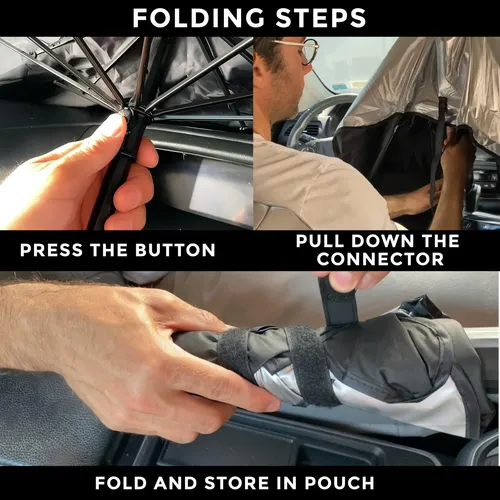 FOLDING STEPS

PRESS THE BUTTON

PULL DOWN THE CONNECTOR

FOLD AND STORE IN POUCH