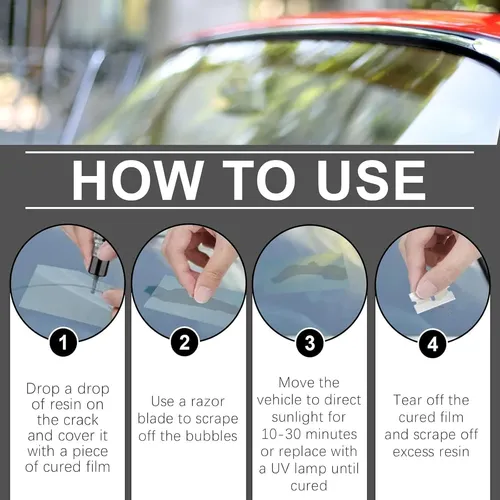 HOW TO USE

1

Drop a drop of resin on the crack and cover it with a piece of cured film

2

Use a razor blade to scrape off the bubbles

3

Move the vehicle to direct sunlight for 10-30 minutes or replace with a UV lamp until cured

4

Tear off the cured film and scrape off excess resin