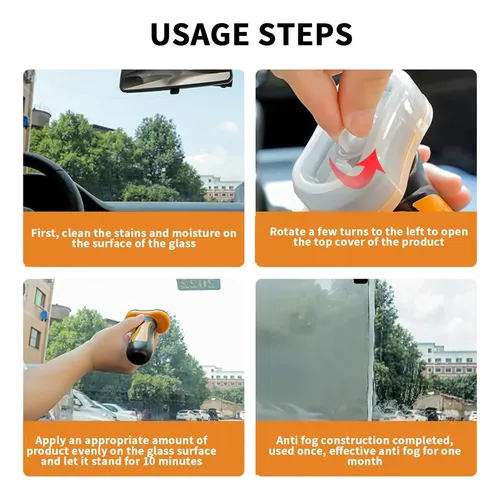 USAGE STEPS

First, clean the stains and moisture on the surface of the glass

Rotate a few turns to the left to open the top cover of the product

Apply an appropriate amount of product evenly on the glass surface and let it stand for 10 minutes

Anti fog construction completed, used once, effective anti fog for one month