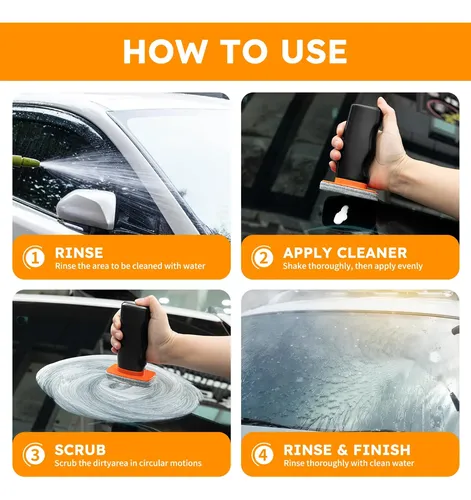 HOW TO USE

1 RINSE
Rinse the area to be cleaned with water

2 APPLY CLEANER
Shake thoroughly, then apply evenly

3 SCRUB
Scrub the dirtyarea in circular motions

4 RINSE & FINISH
Rinse thoroughly with clean water