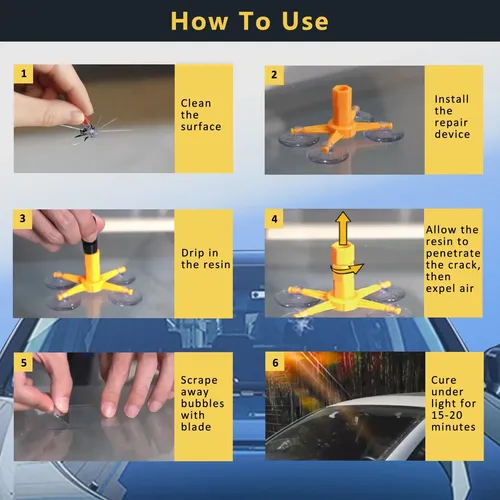 How To Use

1
Clean the surface

2
Install the repair device

3
Drip in the resin

4
Allow the resin to penetrate the crack, then expel air

5
Scrape away bubbles with blade

6
Cure under light for 15-20 minutes