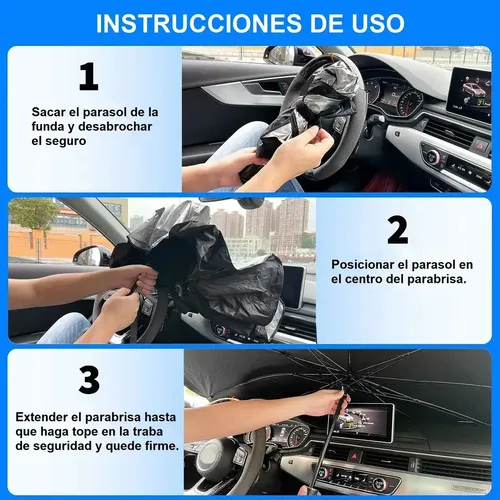 INSTRUCCIONES DE USO

1

Sacar el parasol de la funda y desabrochar el seguro

2

Posicionar el parasol en el centro del parabrisa.

3

Extender el parabrisa hasta que haga tope en la traba de seguridad y quede firme.