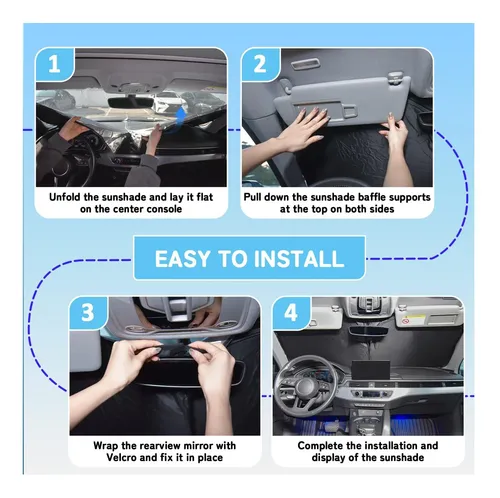 1

Unfold the sunshade and lay it flat on the center console

2

Pull down the sunshade baffle supports at the top on both sides

EASY TO INSTALL

3

Wrap the rearview mirror with Velcro and fix it in place

4

Complete the installation and display of the sunshade